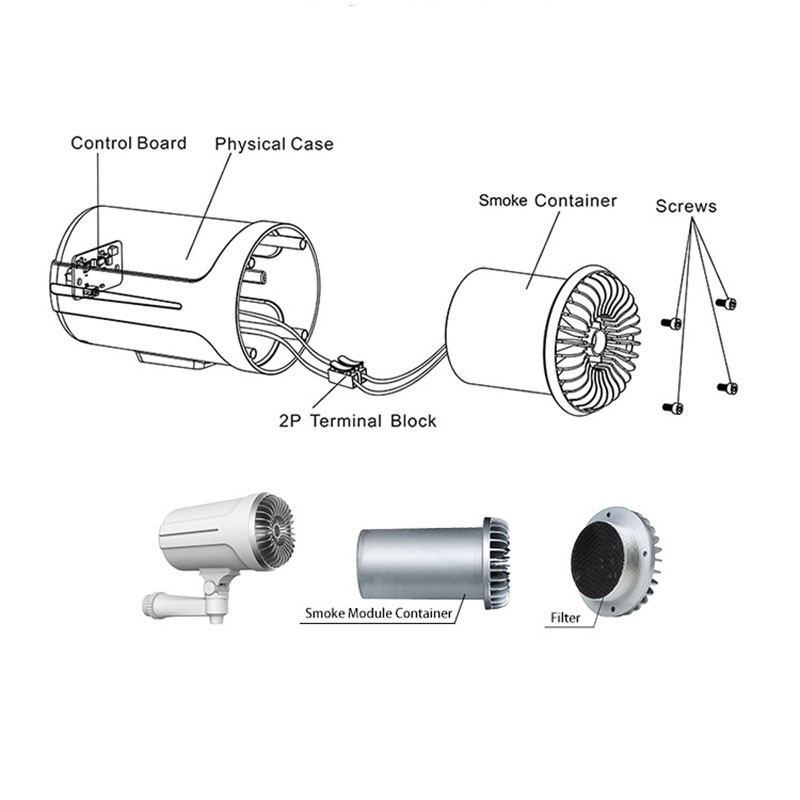 Control Board
Physical Case
Smoke Container
Screws
2P Terminal Block
Smoke Module Container
Filter